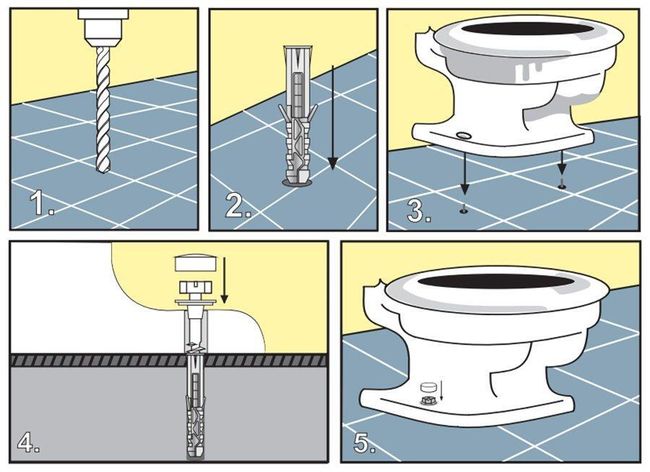 1.

2.

3.

4.

5.