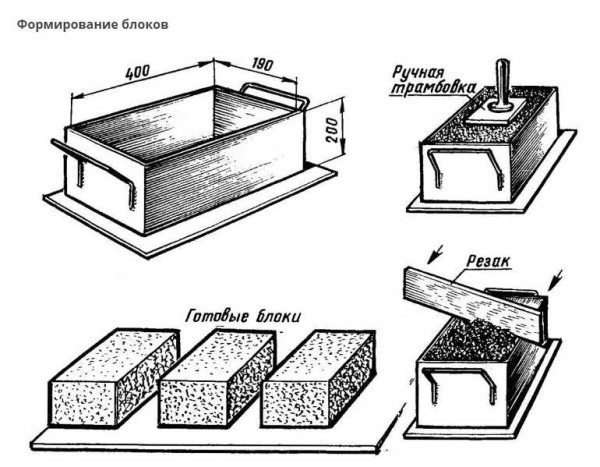 Формирование блоков

400
190
200

Ручная трамбовка

Резак

Готовые блоки