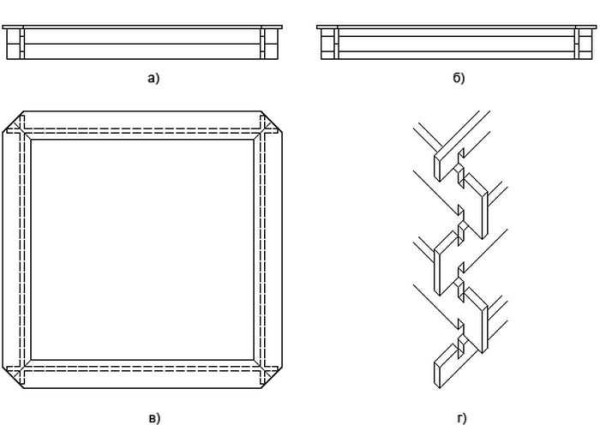 а)

б)

в)

г)