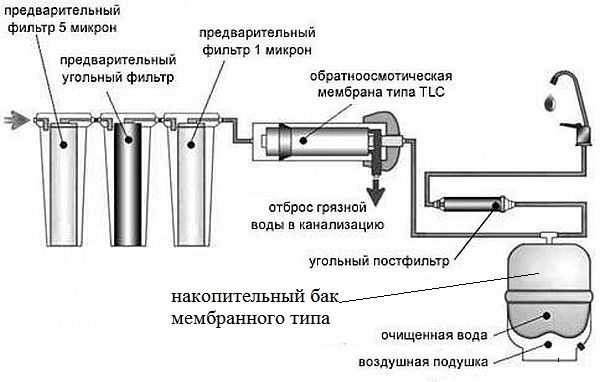 предварительный фильтр 5 микрон

предварительный угольный фильтр

предварительный фильтр 1 микрон

обратноосмотическая мембрана типа TLC

отброс грязной воды в канализацию

угольный постфильтр

накопительный бак мембранного типа

очищенная вода

воздушная подушка