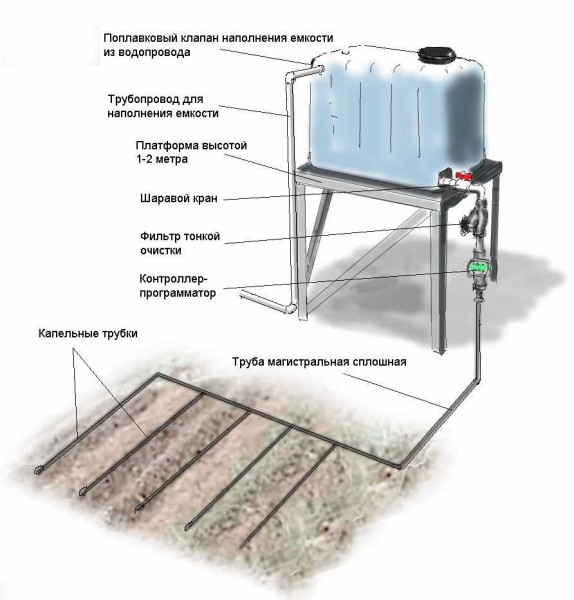 Поплавковый клапан наполнения емкости из водопровода

Трубопровод для наполнения емкости

Платформа высотой 1-2 метра

Шаравой кран

Фильтр тонкой очистки

Контроллер-программатор

Капельные трубки

Труба магистральная сплошная