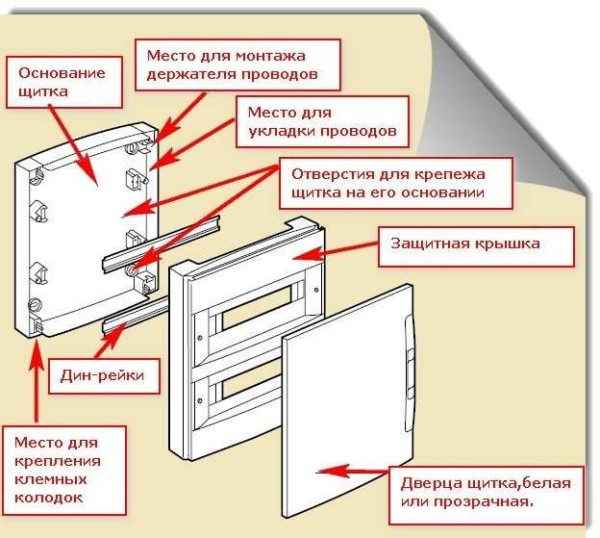 Основание щитка

Место для монтажа держателя проводов

Место для укладки проводов

Отверстия для крепежа щитка на его основании

Защитная крышка

Дин-рейки

Место для крепления клемных колодок

Дверца щитка,белая или прозрачная.