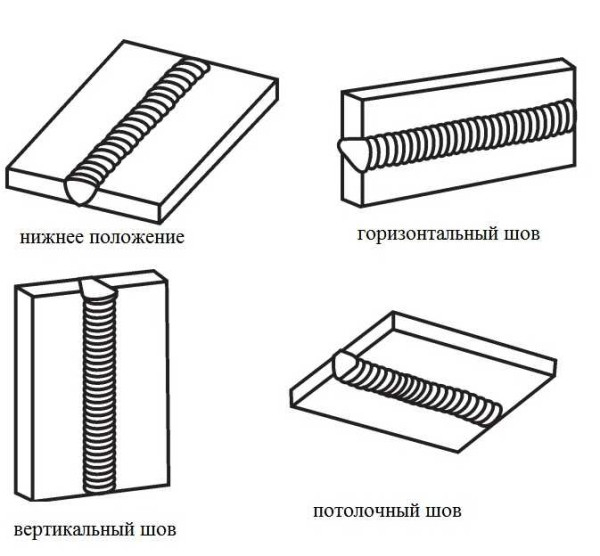 нижнее положение

горизонтальный шов

вертикальный шов

потолочный шов