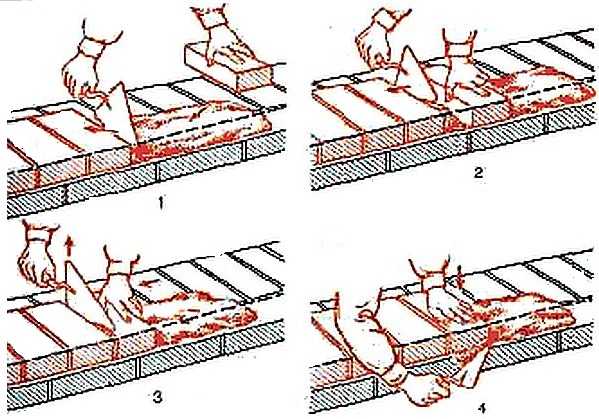 1

2

3

4