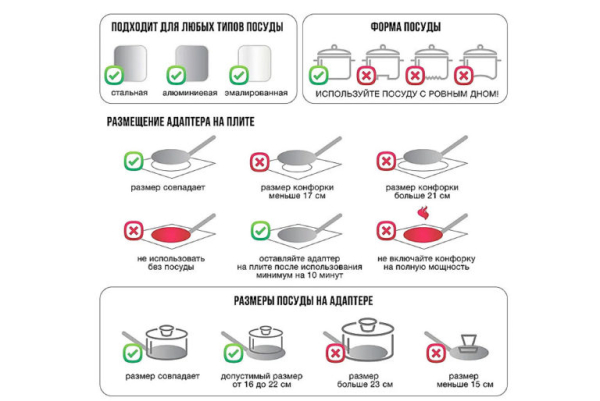 ПОДХОДИТ ДЛЯ ЛЮБЫХ ТИПОВ ПОСУДЫ

стальная алюминиевая эмалированная

ФОРМА ПОСУДЫ

ИСПОЛЬЗУЙТЕ ПОСУДУ С РОВНЫМ ДНОМ!

РАЗМЕЩЕНИЕ АДАПТЕРА НА ПЛИТЕ

размер совпадает

размер конфорки меньше 17 см

размер конфорки больше 21 см

не использовать без посуды

оставляйте адаптер на плите после использования минимум на 10 минут

не включайте конфорку на полную мощность

РАЗМЕРЫ ПОСУДЫ НА АДАПТЕРЕ

размер совпадает

допустимый размер от 16 до 22 см

размер больше 23 см

размер меньше 15 см