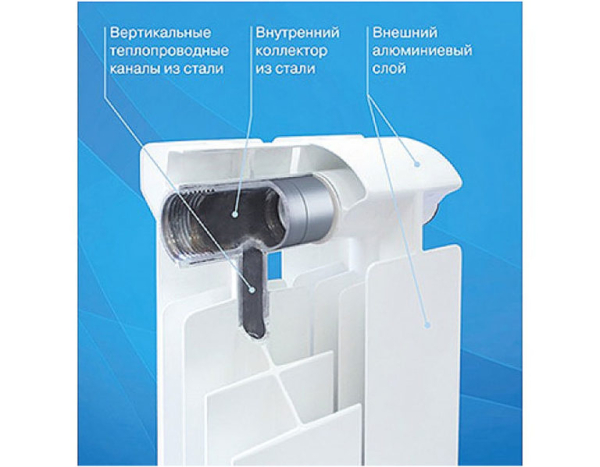 Вертикальные теплопроводные каналы из стали

Внутренний коллектор из стали

Внешний алюминиевый слой